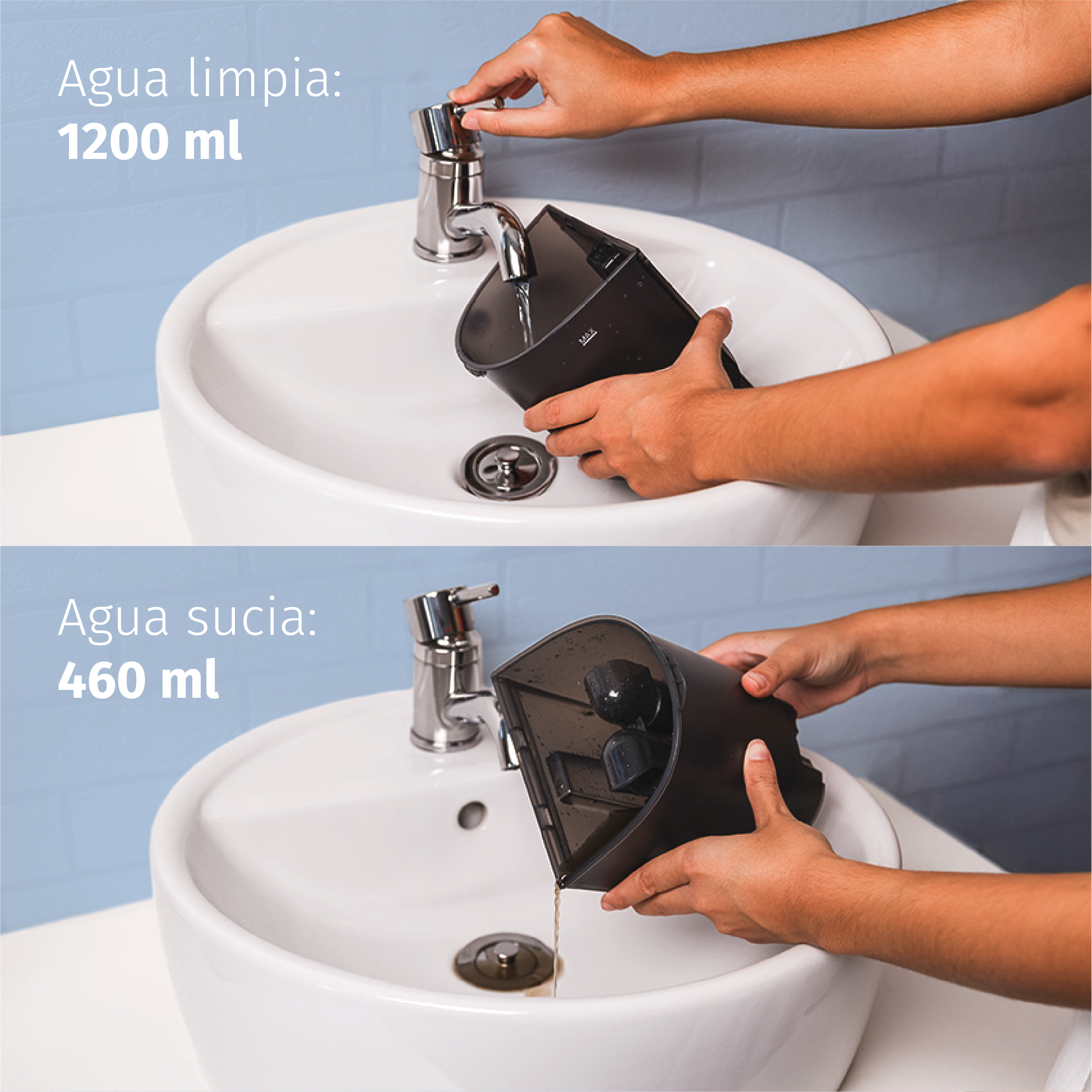 Agua limpia:
1200 ml

MAX

Agua sucia:
460 ml